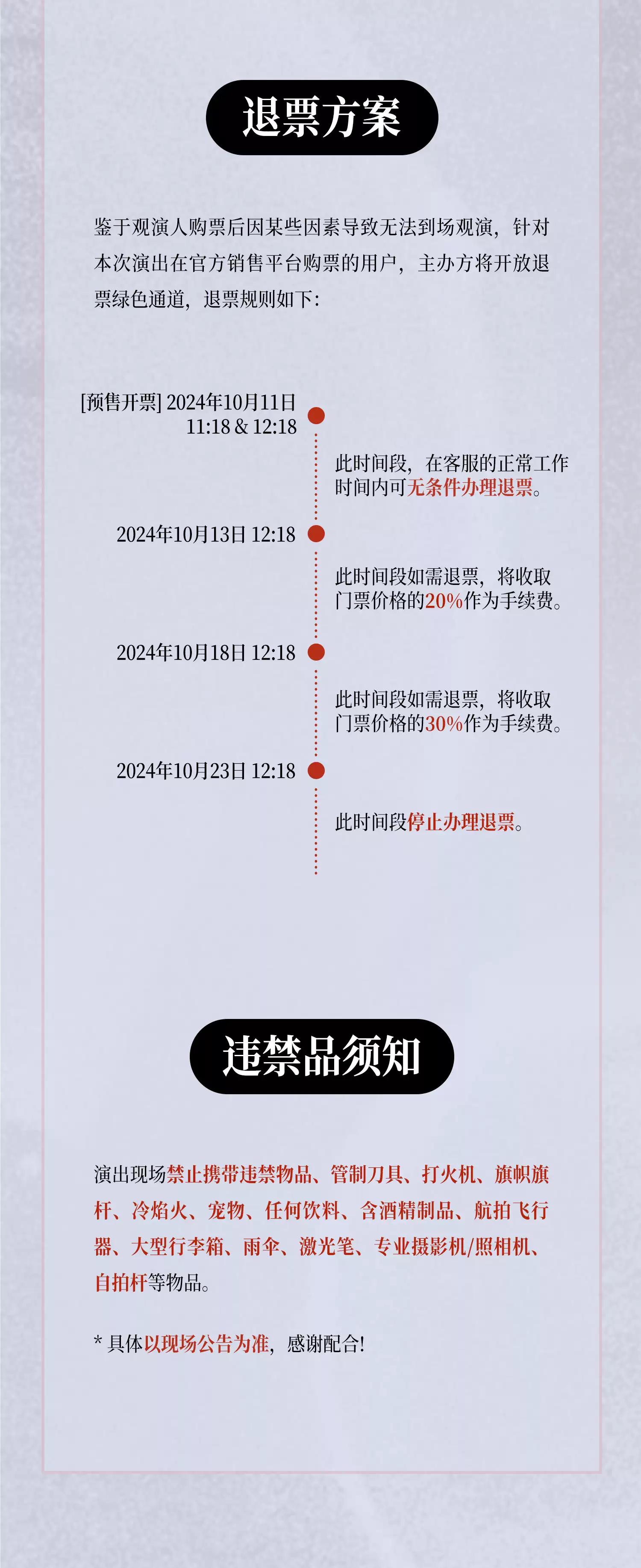 退票方案

鉴于观演人购票后因某些因素导致无法到场观演，针对本次演出在官方销售平台购票的用户，主办方将开放退票绿色通道，退票规则如下：

[预售开票] 2024年10月11日
11:18 & 12:18

此时间段，在客服的正常工作时间内可无条件办理退票。

2024年10月13日 12:18

此时间段如需退票，将收取门票价格的20%作为手续费。

2024年10月18日 12:18

此时间段如需退票，将收取门票价格的30%作为手续费。

2024年10月23日 12:18

此时间段停止办理退票。

违禁品须知

演出现场禁止携带违禁物品、管制刀具、打火机、旗帜旗杆、冷焰火、宠物、任何饮料、含酒精制品、航拍飞行器、大型行李箱、雨伞、激光笔、专业摄影机/照相机、自拍杆等物品。

* 具体以现场公告为准，感谢配合！