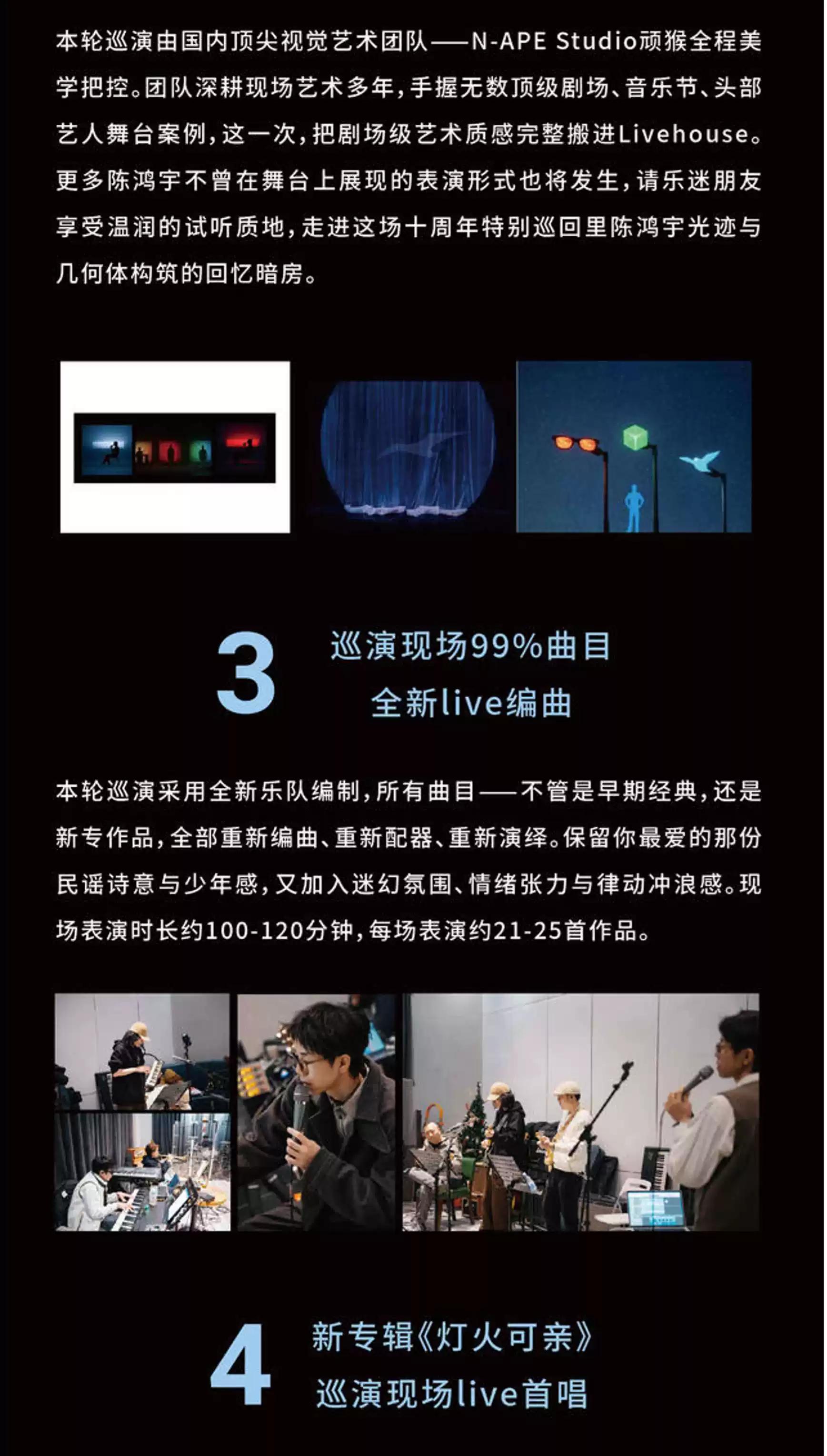 本轮巡演由国内顶尖视觉艺术团队——N-APE Studio顽猴全程美学把控。团队深耕现场艺术多年，手握无数顶级剧场、音乐节、头部艺人舞台案例，这一次，把剧场级艺术质感完整搬进Livehouse。更多陈鸿宇不曾在舞台上展现的表演形式也将发生，请乐迷朋友享受温润的试听质地，走进这场十周年特别巡回里陈鸿宇光迹与几何体构筑的回忆暗房。

3

巡演现场99%曲目
全新live编曲

本轮巡演采用全新乐队编制，所有曲目——不管是早期经典，还是新专作品，全部重新编曲、重新配器、重新演绎。保留你最爱的那份民谣诗意与少年感，又加入迷幻氛围、情绪张力与律动冲浪感。现场表演时长约100-120分钟，每场表演约21-25首作品。

4

新专辑《灯火可亲》
巡演现场live首唱